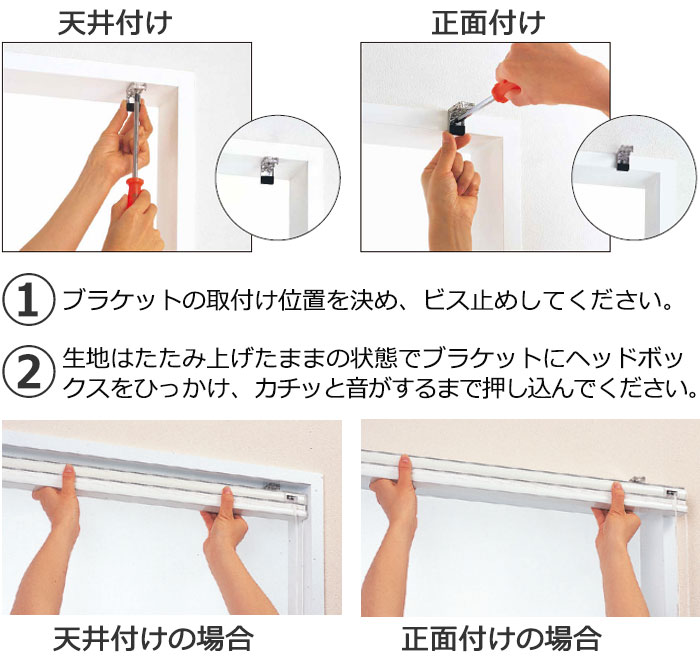 天井付け

正面付け

① ブラケットの取付け位置を決め、ビス止めしてください。

② 生地はたたみ上げたままの状態でブラケットにヘッドボックスをひっかけ、カチッと音がするまで押し込んでください。

天井付けの場合

正面付けの場合