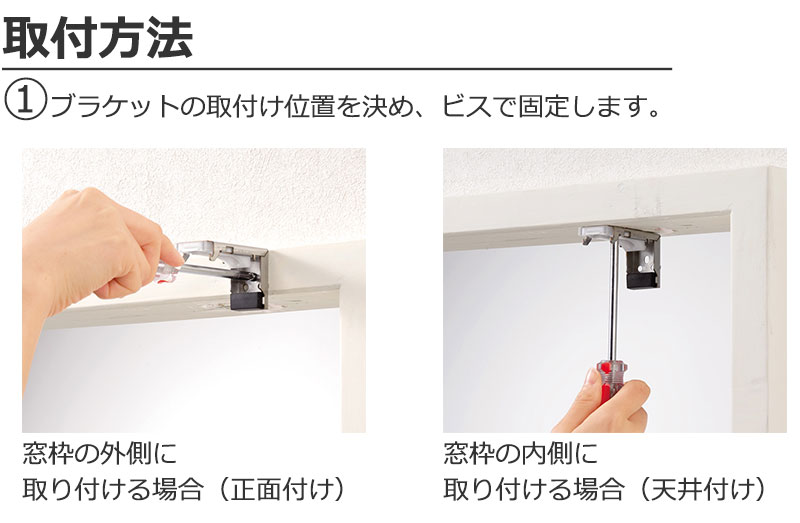 取付方法

①ブラケットの取付け位置を決め、ビスで固定します。

窓枠の外側に
取り付ける場合（正面付け）

窓枠の内側に
取り付ける場合（天井付け）